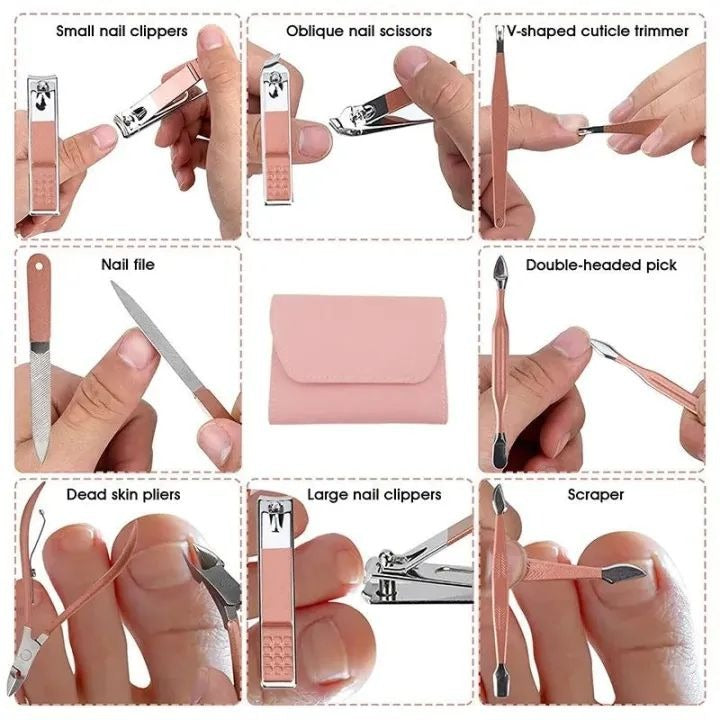 Small nail clippers

Oblique nail scissors

V-shaped cuticle trimmer

Nail file

Double-headed pick

Dead skin pliers

Large nail clippers

Scraper